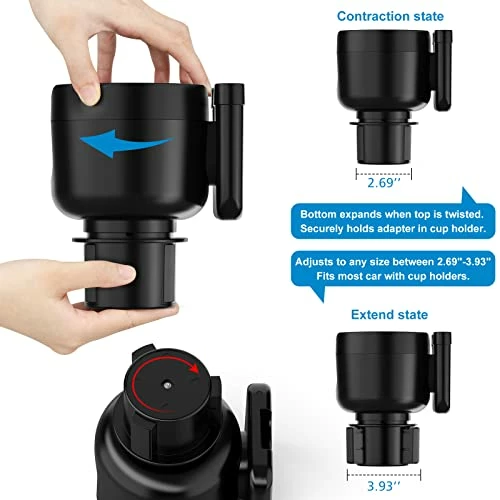 Contraction state

2.69''

Bottom expands when top is twisted. Securely holds adapter in cup holder.

Adjusts to any size between 2.69"-3.93" Fits most car with cup holders.

Extend state

3.93''