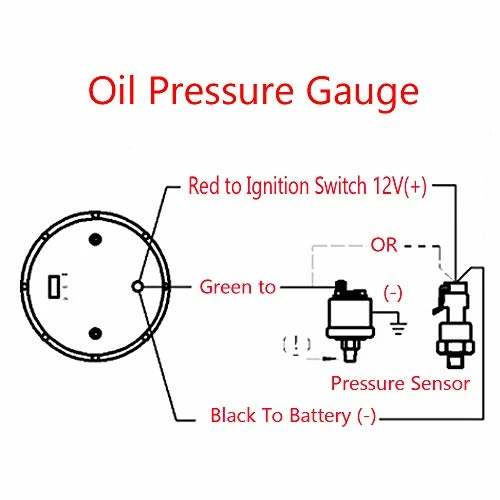 Oil Pressure Gauge

Red to Ignition Switch 12V(+)

OR

Green to

(-)

(!)

Pressure Sensor

Black To Battery (-)