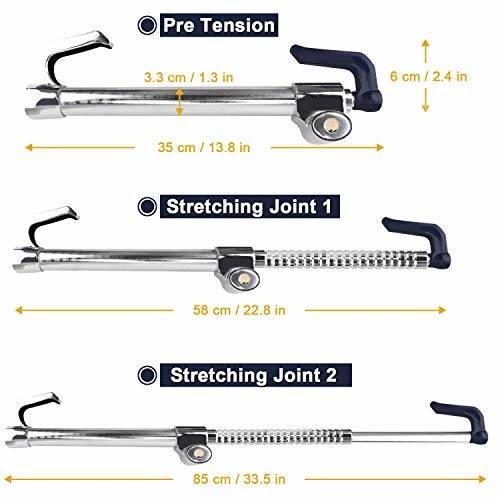 Pre Tension

3.3 cm / 1.3 in

6 cm / 2.4 in

35 cm / 13.8 in

Stretching Joint 1

58 cm / 22.8 in

Stretching Joint 2

85 cm / 33.5 in