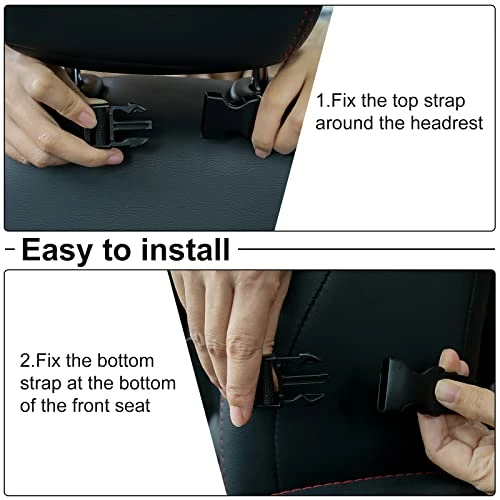 1.Fix the top strap around the headrest

Easy to install

2.Fix the bottom strap at the bottom of the front seat