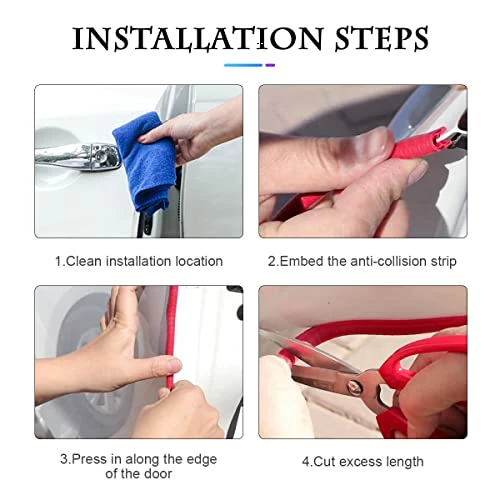 INSTALLATION STEPS

1.Clean installation location

2.Embed the anti-collision strip

3.Press in along the edge of the door

4.Cut excess length