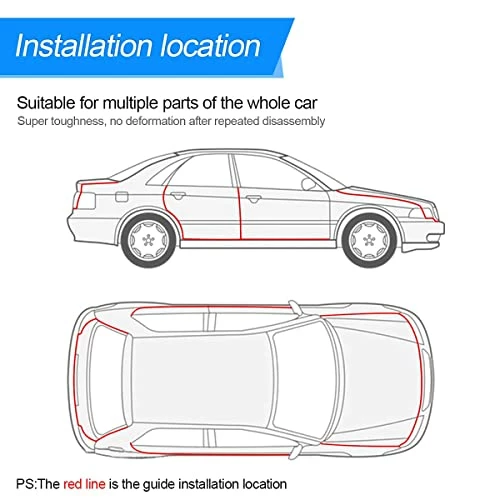 Installation location

Suitable for multiple parts of the whole car
Super toughness, no deformation after repeated disassembly

PS:The red line is the guide installation location