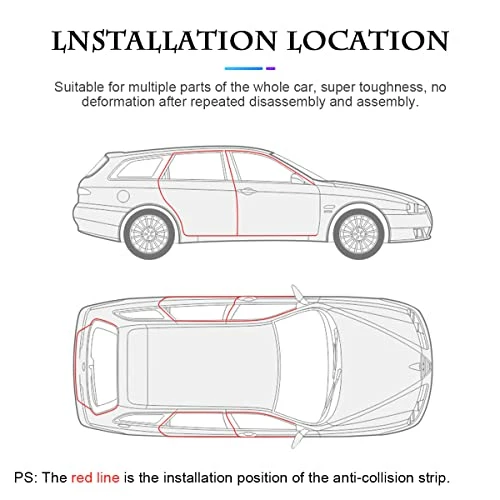 LNSTALLATION LOCATION

Suitable for multiple parts of the whole car, super toughness, no deformation after repeated disassembly and assembly.

PS: The red line is the installation position of the anti-collision strip.