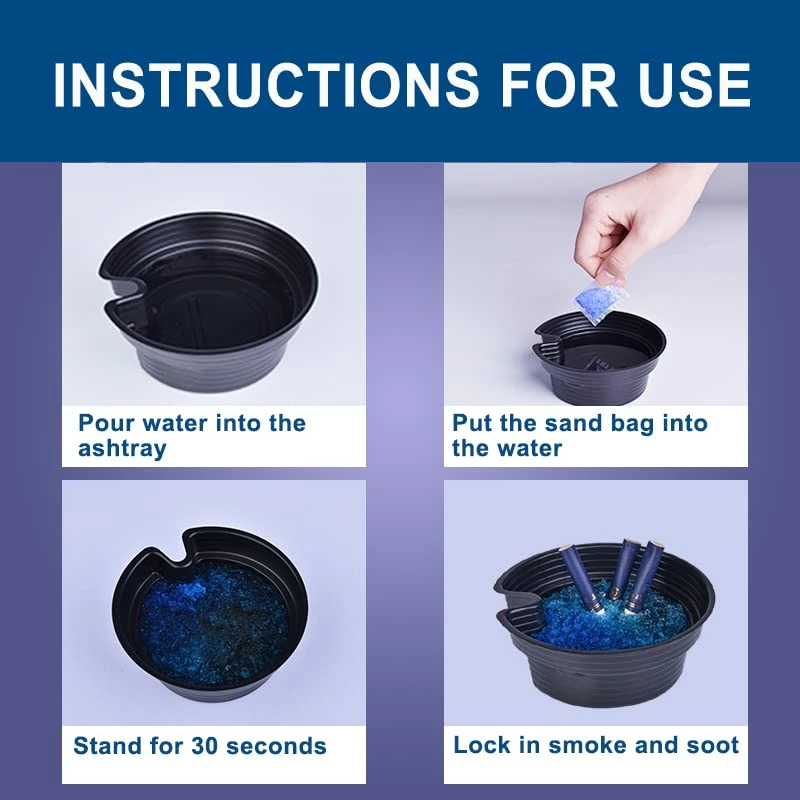 INSTRUCTIONS FOR USE

Pour water into the ashtray

Put the sand bag into the water

Stand for 30 seconds

Lock in smoke and soot