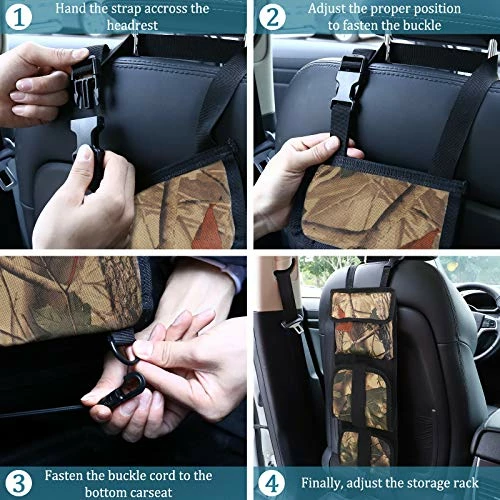 1 Hand the strap accross the headrest

2 Adjust the proper position to fasten the buckle

3 Fasten the buckle cord to the bottom carseat

4 Finally, adjust the storage rack