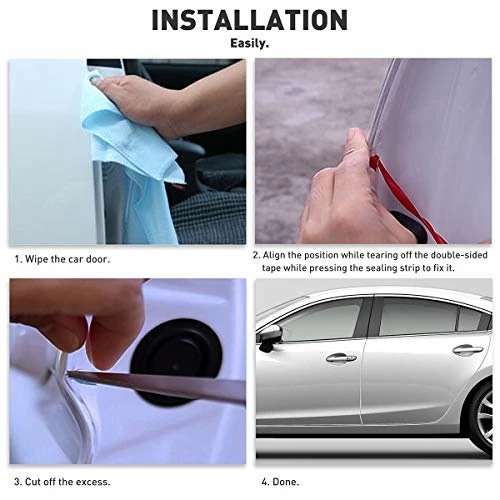 INSTALLATION
Easily.

1. Wipe the car door.

2. Align the position while tearing off the double-sided tape while pressing the sealing strip to fix it.

3. Cut off the excess.

4. Done.