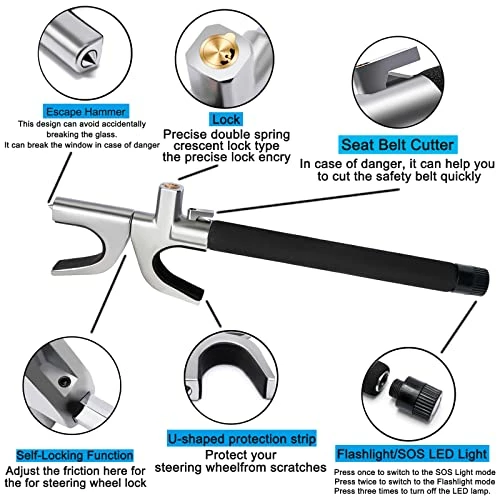 Escape Hammer
This design can avoid accidentally breaking the glass.
It can break the window in case of danger

Lock
Precise double spring crescent lock type the precise lock encry

Seat Belt Cutter
In case of danger, it can help you to cut the safety belt quickly

Self-Locking Function
Adjust the friction here for the for steering wheel lock

U-shaped protection strip
Protect your steering wheelfrom scratches

Flashlight/SOS LED Light
Press once to switch to the SOS Light mode
Press twice to switch to the Flashlight mode
Press three times to turn off the LED lamp.