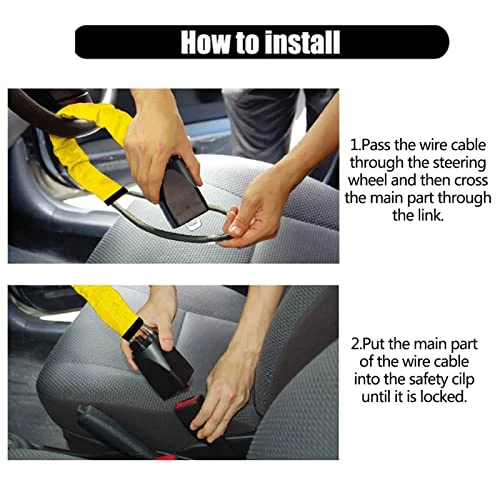 How to install

1.Pass the wire cable through the steering wheel and then cross the main part through the link.

2.Put the main part of the wire cable into the safety cilp until it is locked.