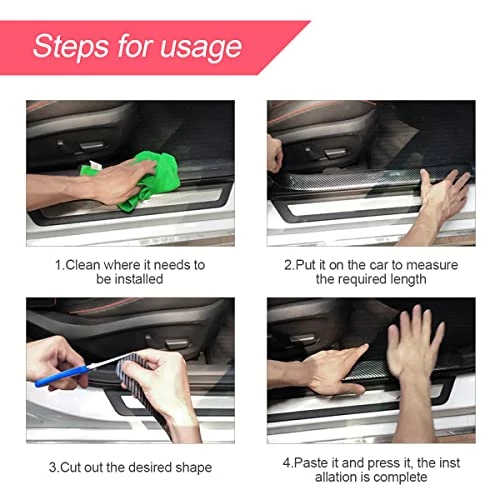 Steps for usage

1.Clean where it needs to be installed

2.Put it on the car to measure the required length

3.Cut out the desired shape

4.Paste it and press it, the inst allation is complete