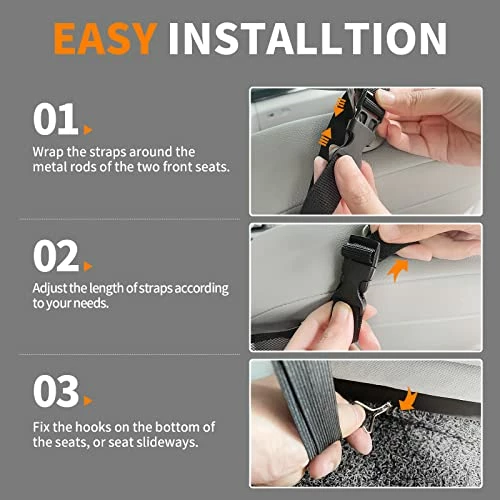 EASY INSTALLTION

01

Wrap the straps around the metal rods of the two front seats.

02

Adjust the length of straps according to your needs.

03

Fix the hooks on the bottom of the seats, or seat slideways.