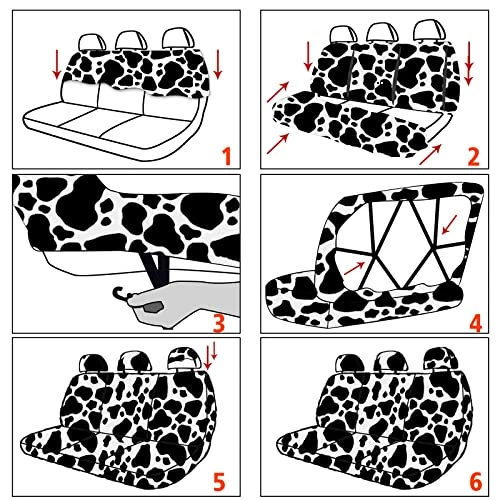 1

2

3

4

5

6