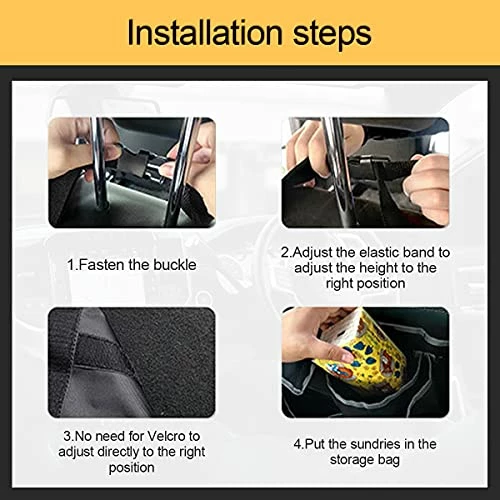 Installation steps

1.Fasten the buckle

2.Adjust the elastic band to adjust the height to the right position

3.No need for Velcro to adjust directly to the right position

4.Put the sundries in the storage bag