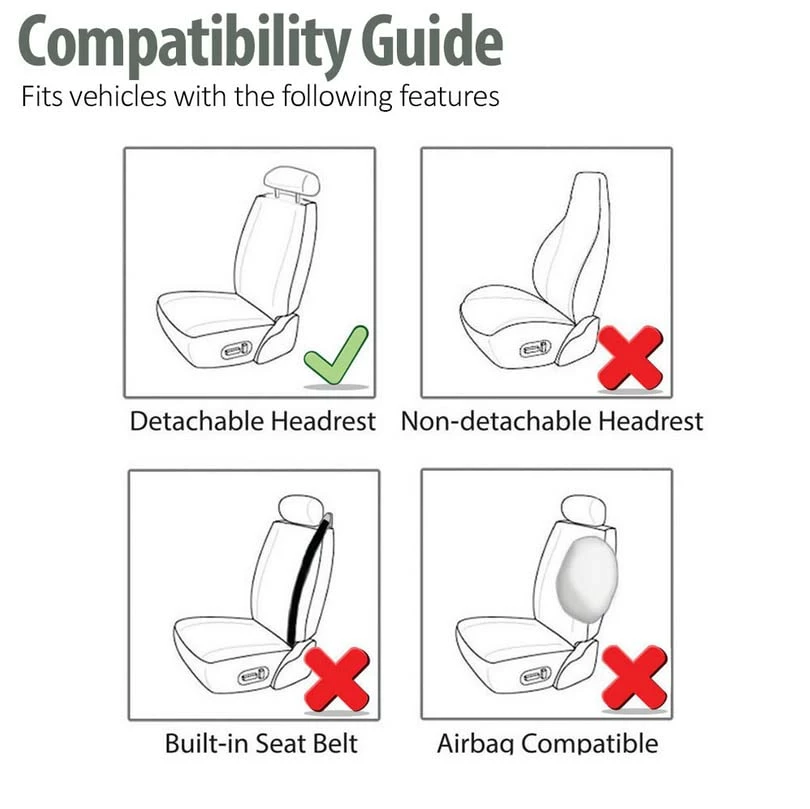 Compatibility Guide
Fits vehicles with the following features

Detachable Headrest

Non-detachable Headrest

Built-in Seat Belt

Airbag Compatible