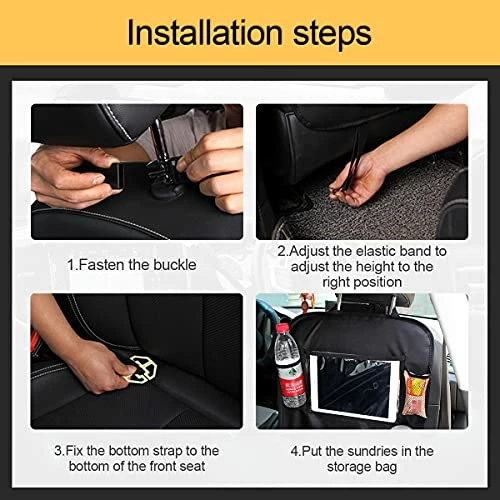 Installation steps

1.Fasten the buckle

2.Adjust the elastic band to adjust the height to the right position

3.Fix the bottom strap to the bottom of the front seat

4.Put the sundries in the storage bag