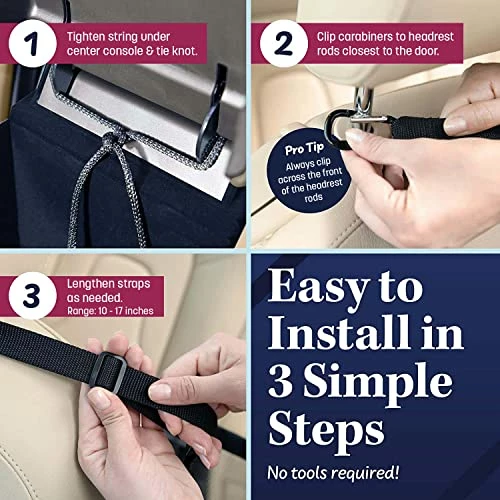 1
Tighten string under center console & tie knot.

2
Clip carabiners to headrest rods closest to the door.

Pro Tip
Always clip across the front of the headrest rods

3
Lengthen straps as needed.
Range: 10 - 17 inches

Easy to Install in 3 Simple Steps

No tools required!