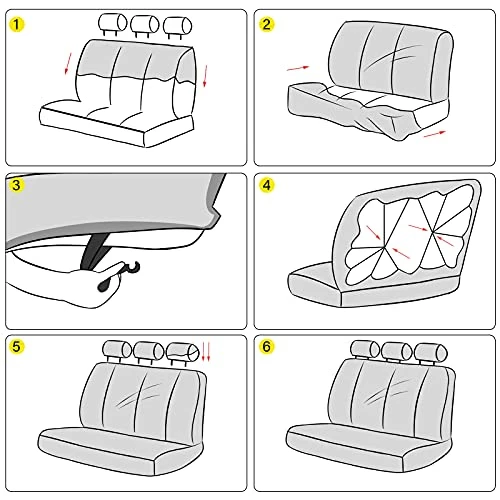 1

2

3

4

5

6