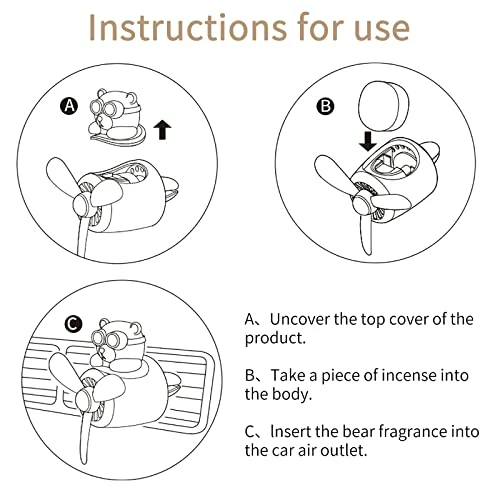 Instructions for use

A

B

C

A、Uncover the top cover of the product.

B、Take a piece of incense into the body.

C、Insert the bear fragrance into the car air outlet.