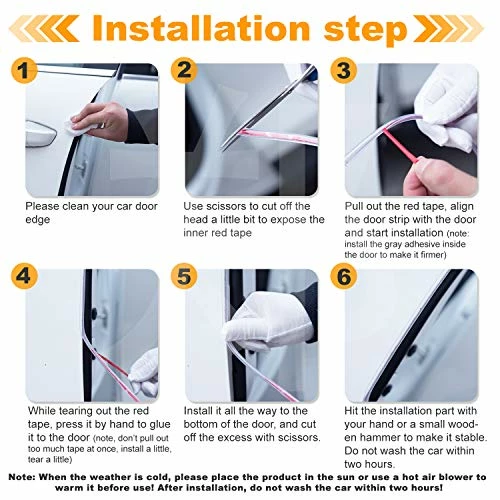 Installation step

1

Please clean your car door edge

2

Use scissors to cut off the head a little bit to expose the inner red tape

3

Pull out the red tape, align the door strip with the door and start installation (note: install the gray adhesive inside the door to make it firmer)

4

While tearing out the red tape, press it by hand to glue it to the door (note, don't pull out too much tape at once, install a little, tear a little)

5

Install it all the way to the bottom of the door, and cut off the excess with scissors.

6

Hit the installation part with your hand or a small wooden hammer to make it stable. Do not wash the car within two hours.

Note: When the weather is cold, please place the product in the sun or use a hot air blower to warm it before use! After installation, do not wash the car within two hours!