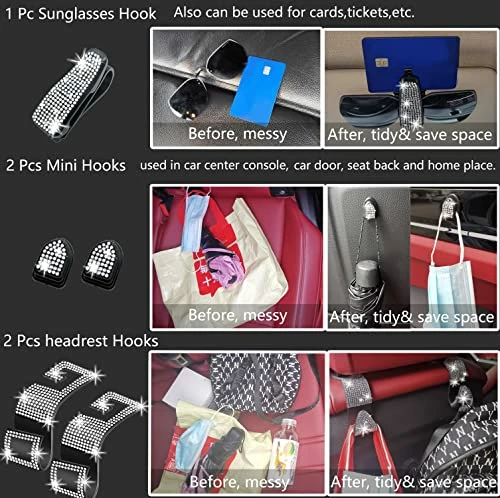 1 Pc Sunglasses Hook Also can be used for cards,tickets,etc.

Before, messy

After, tidy& save space

2 Pcs Mini Hooks used in car center console, car door, seat back and home place.

Before, messy

After, tidy& save space

2 Pcs headrest Hooks

Before, messy

After, tidy& save space