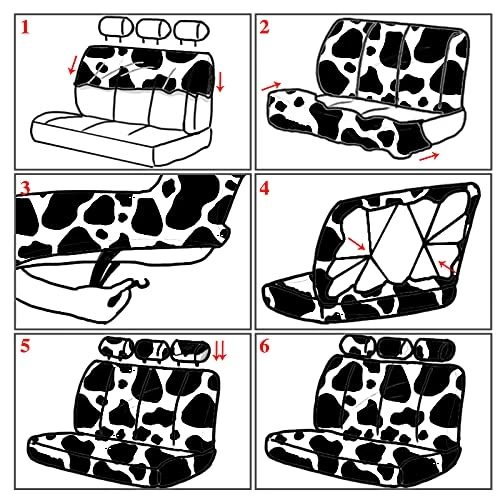 1

2

3

4

5

6