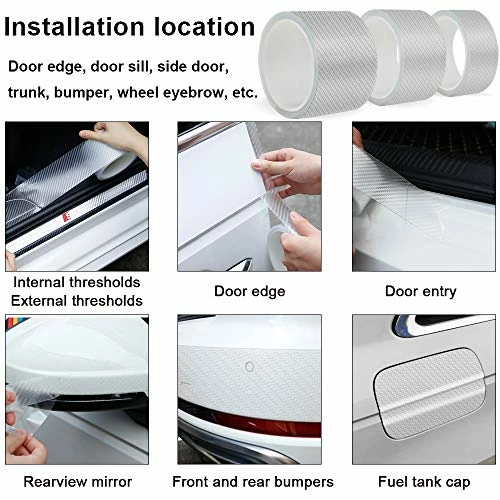 Installation location

Door edge, door sill, side door, trunk, bumper, wheel eyebrow, etc.

Internal thresholds
External thresholds

Door edge

Door entry

Rearview mirror

Front and rear bumpers

Fuel tank cap