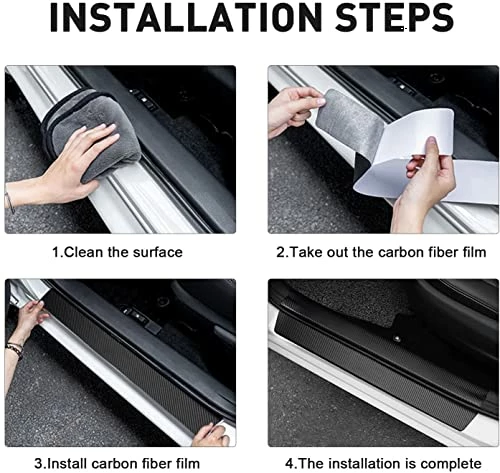 INSTALLATION STEPS

1.Clean the surface

2.Take out the carbon fiber film

3.Install carbon fiber film

4.The installation is complete